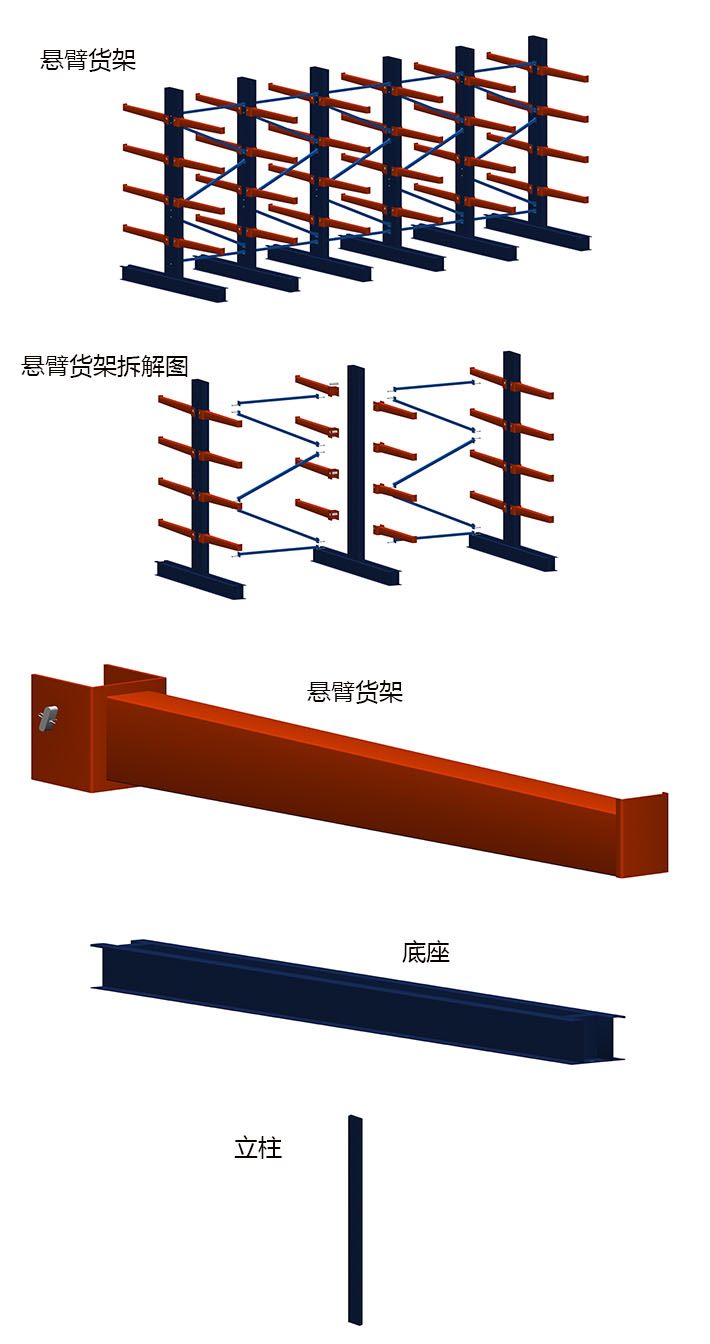 悬臂货架

悬臂货架拆解图

悬臂货架

底座

立柱